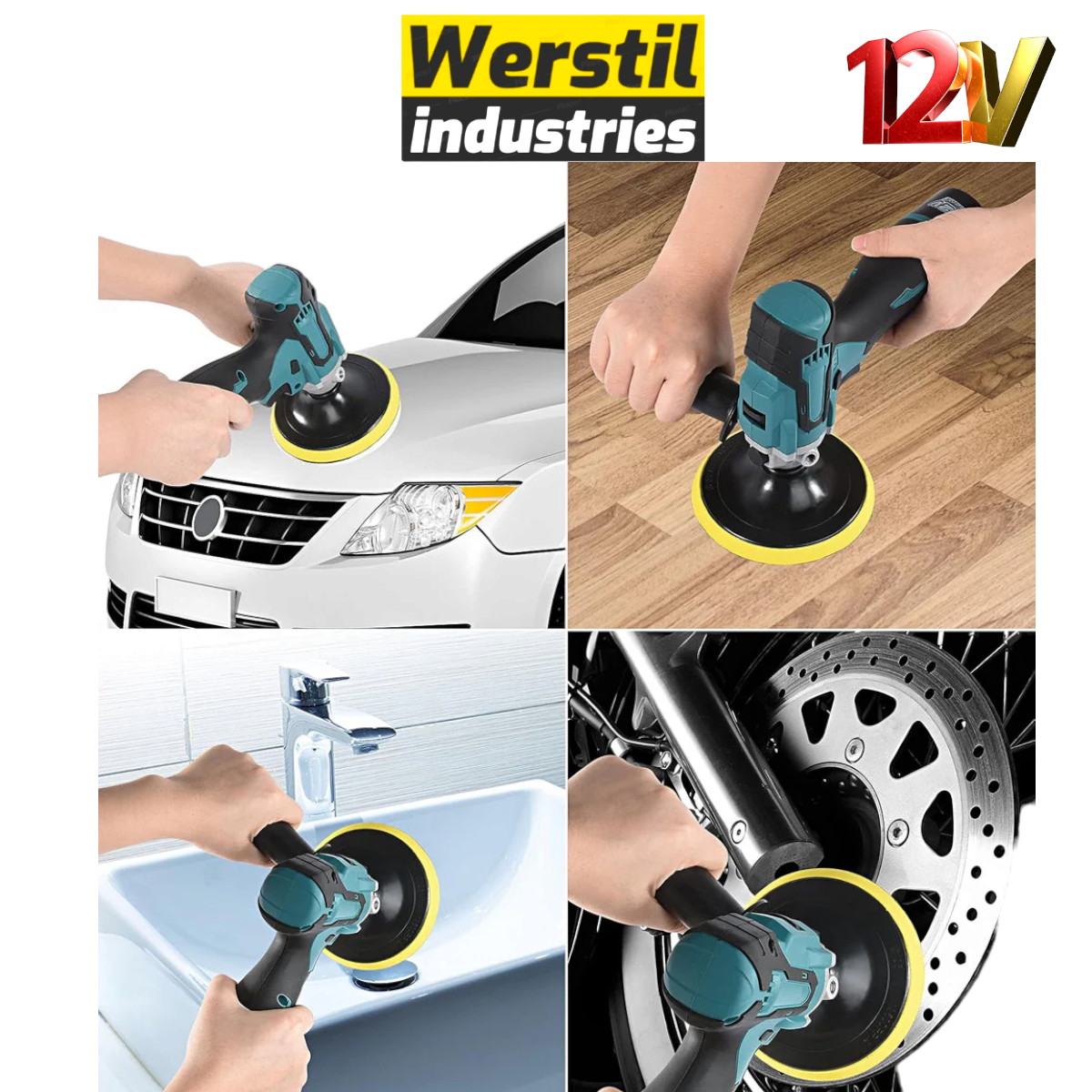 Werstil
industries

12V