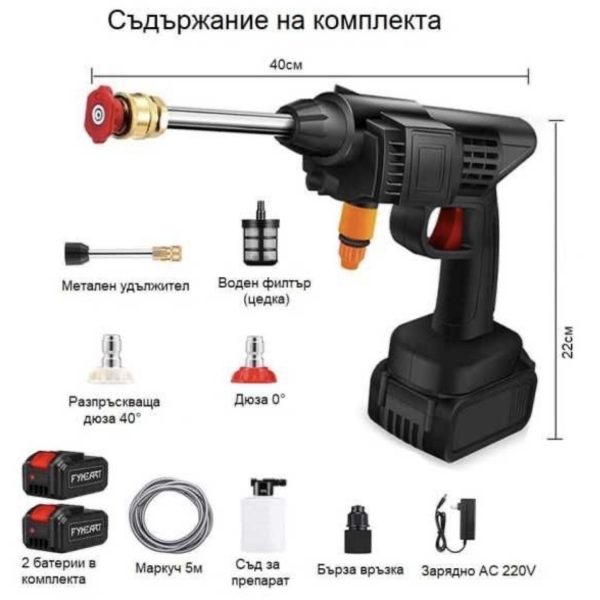 Съдържание на комплекта

40см

22см

Метален удължител

Воден филтър (цедка)

Разпръскваща дюза 40°

Дюза 0°

FYKEART

FYKEART

2 батерии в комплекта

Маркуч 5м

Съд за препарат

Бърза връзка

Зарядно AC 220V